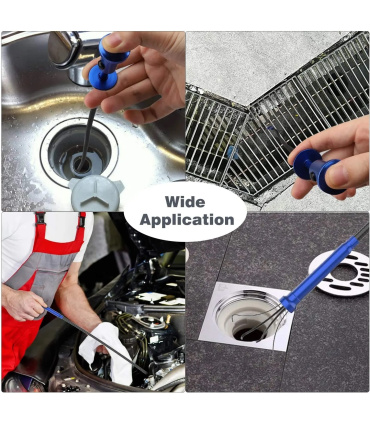 Wide Application