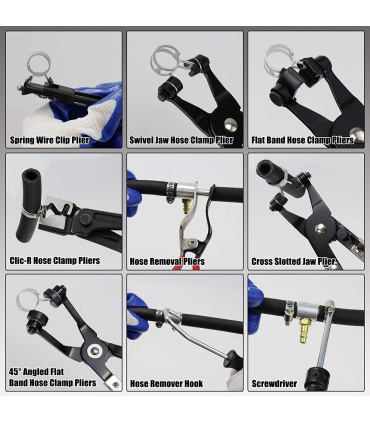 Spring Wire Clip Plier

Swivel Jaw Hose Clamp Plier

Flat Band Hose Clamp Pliers

Clic-R Hose Clamp Pliers

Hose Removal Pliers

Cross Slotted Jaw Plier

45° Angled Flat Band Hose Clamp Pliers

Hose Remover Hook

Screwdriver