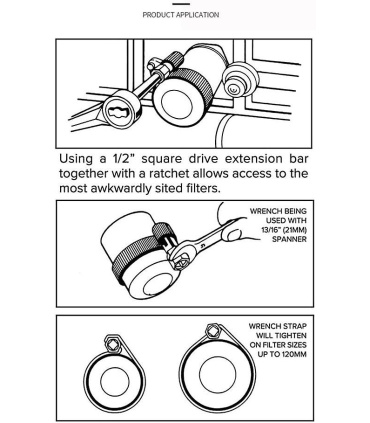 PRODUCT APPLICATION

Using a 1/2" square drive extension bar together with a ratchet allows access to the most awkwardly sited filters.

WRENCH BEING USED WITH 13/16" (21MM) SPANNER

WRENCH STRAP WILL TIGHTEN ON FILTER SIZES UP TO 120MM