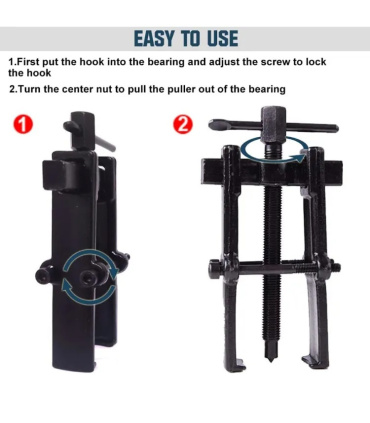 EASY TO USE

1.First put the hook into the bearing and adjust the screw to lock the hook

2.Turn the center nut to pull the puller out of the bearing

1

2