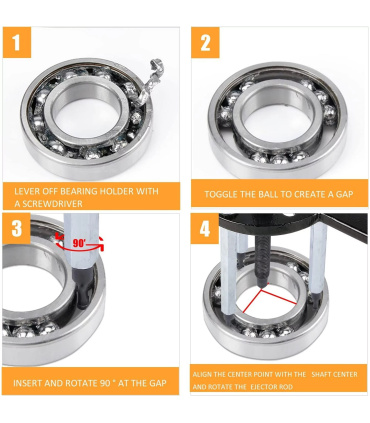 1

LEVER OFF BEARING HOLDER WITH A SCREWDRIVER

2

TOGGLE THE BALL TO CREATE A GAP

3

90'

INSERT AND ROTATE 90 ° AT THE GAP

4

ALIGN THE CENTER POINT WITH THE SHAFT CENTER AND ROTATE THE EJECTOR ROD