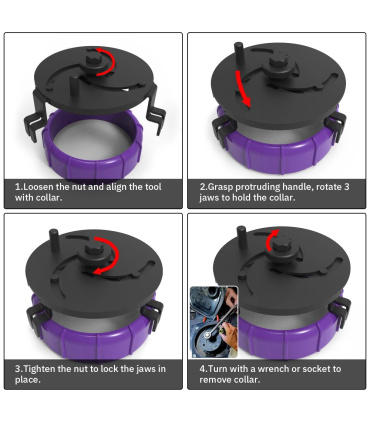 1.Loosen the nut and align the tool with collar.

2.Grasp protruding handle, rotate 3 jaws to hold the collar.

3.Tighten the nut to lock the jaws in place.

4.Turn with a wrench or socket to remove collar.