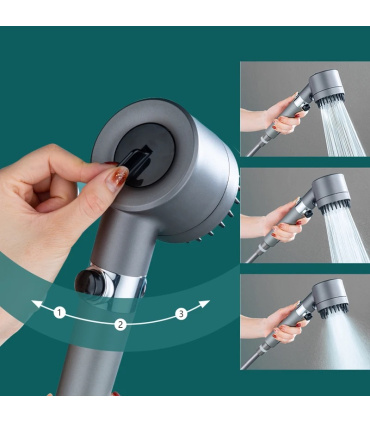 1
2
3