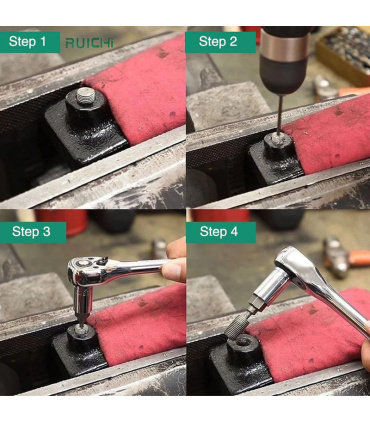 Step 1 RUICHI

Step 2

Step 3

Step 4