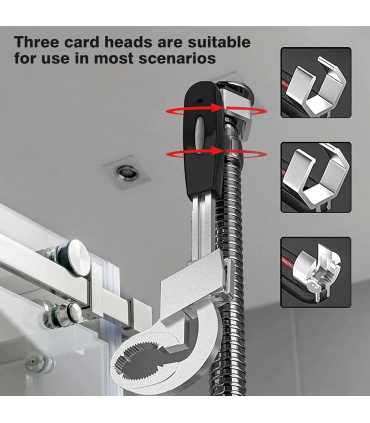 Three card heads are suitable for use in most scenarios