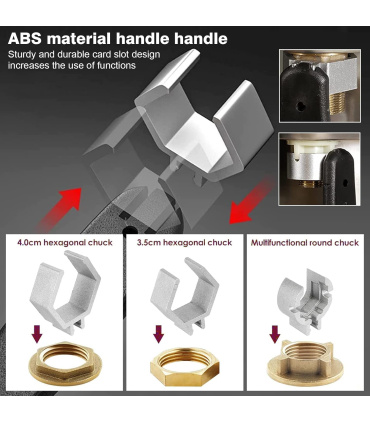 ABS material handle handle

Sturdy and durable card slot design increases the use of functions

4.0cm hexagonal chuck

3.5cm hexagonal chuck

Multifunctional round chuck