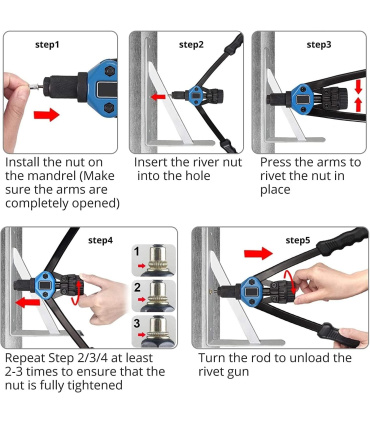 step1

Install the nut on the mandrel (Make sure the arms are completely opened)

step2

Insert the river nut into the hole

step3

Press the arms to rivet the nut in place

step4

1

2

3

Repeat Step 2/3/4 at least 2-3 times to ensure that the nut is fully tightened

step5

Turn the rod to unload the rivet gun