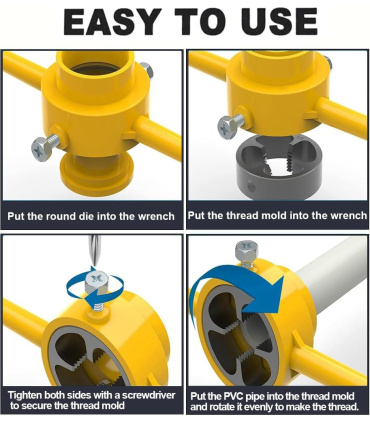 EASY TO USE

Put the round die into the wrench

Put the thread mold into the wrench

Tighten both sides with a screwdriver to secure the thread mold

Put the PVC pipe into the thread mold and rotate it evenly to make the thread.