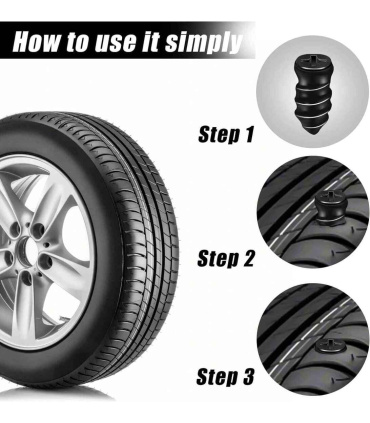 How to use it simply

Step 1

Step 2

Step 3