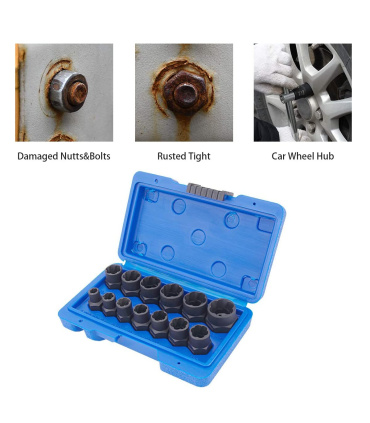 Damaged Nutts&Bolts

Rusted Tight

Car Wheel Hub