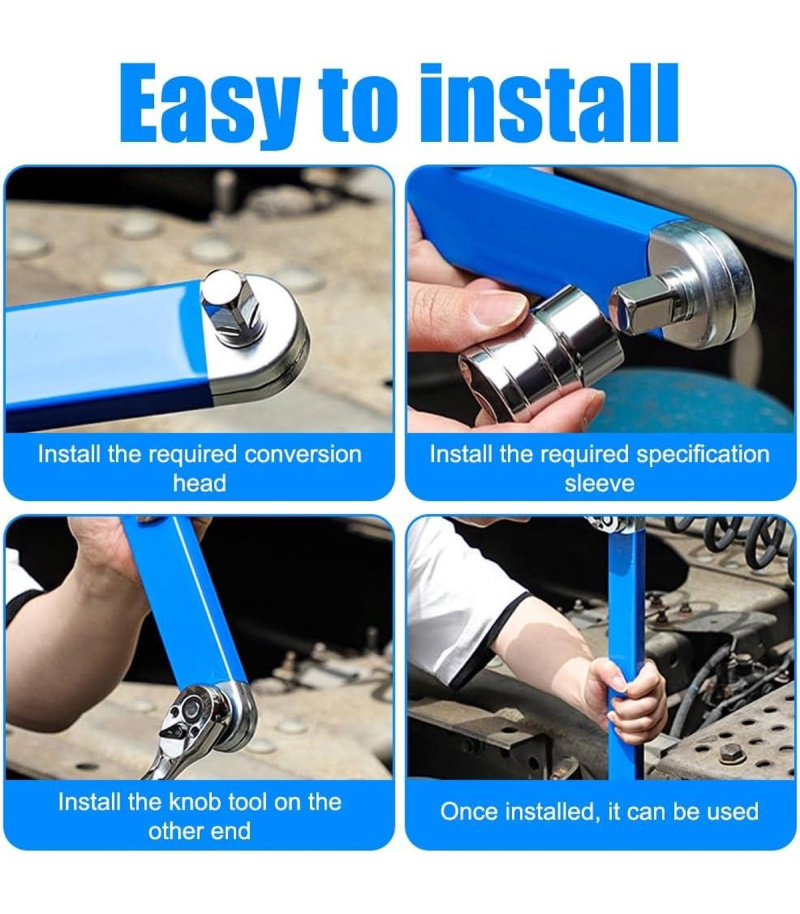 Easy to install

Install the required conversion head

Install the required specification sleeve

Install the knob tool on the other end

Once installed, it can be used