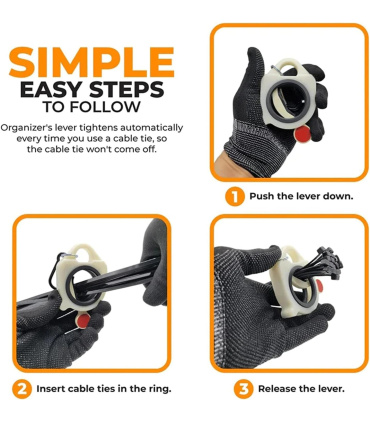 SIMPLE
EASY STEPS
TO FOLLOW

Organizer's lever tightens automatically every time you use a cable tie, so the cable tie won't come off.

1 Push the lever down.

2 Insert cable ties in the ring.

3 Release the lever.