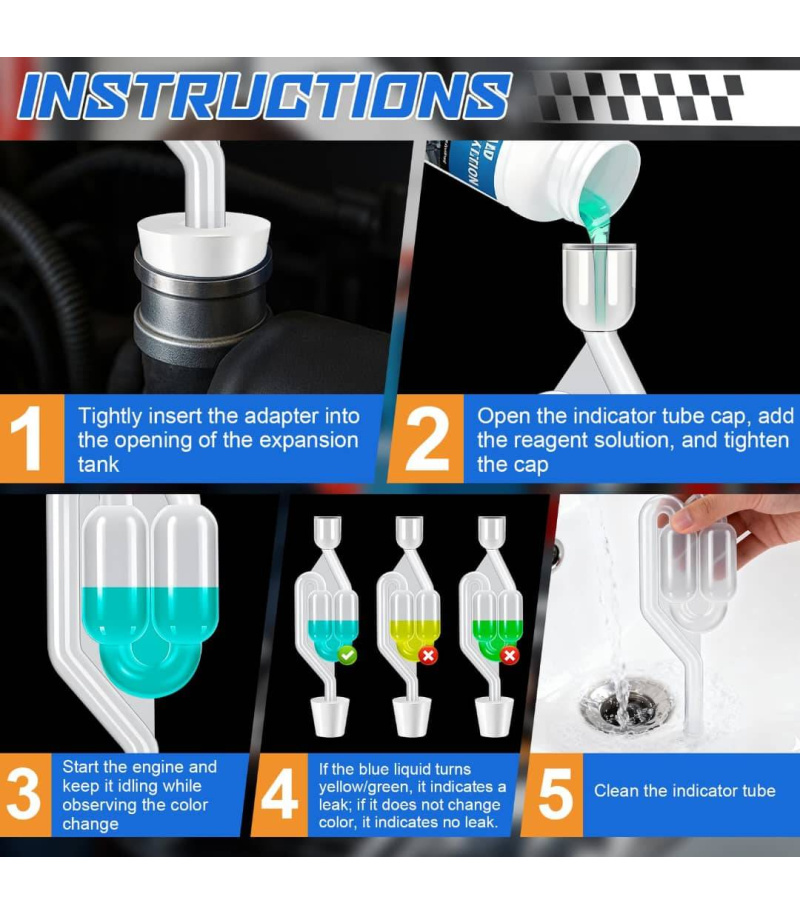 INSTRUCTIONS

1 Tightly insert the adapter into the opening of the expansion tank

2 Open the indicator tube cap, add the reagent solution, and tighten the cap

3 Start the engine and keep it idling while observing the color change

4 If the blue liquid turns yellow/green, it indicates a leak; if it does not change color, it indicates no leak.

5 Clean the indicator tube